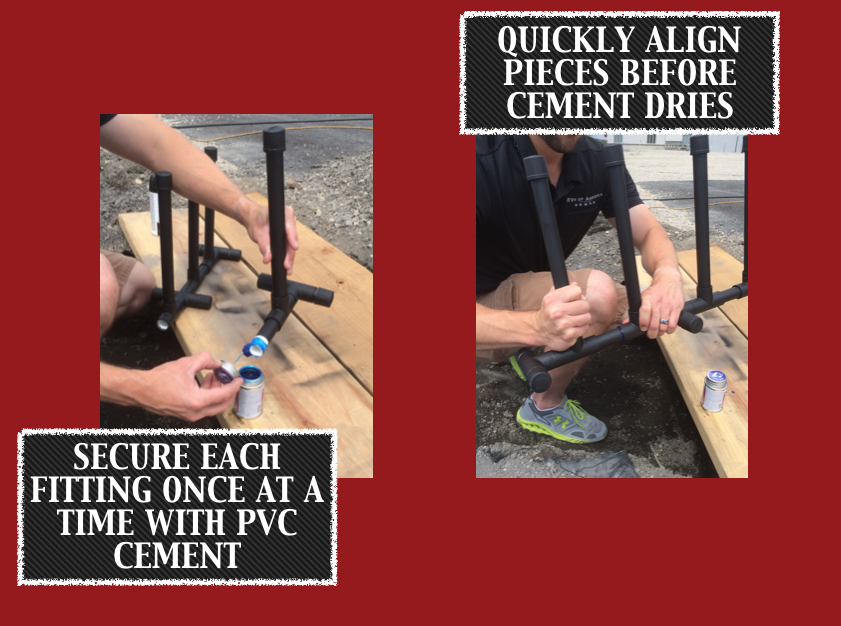 QUICKLY ALIGN PIECES BEFORE CEMENT DRIES

SECURE EACH FITTING ONCE AT A TIME WITH PVC CEMENT